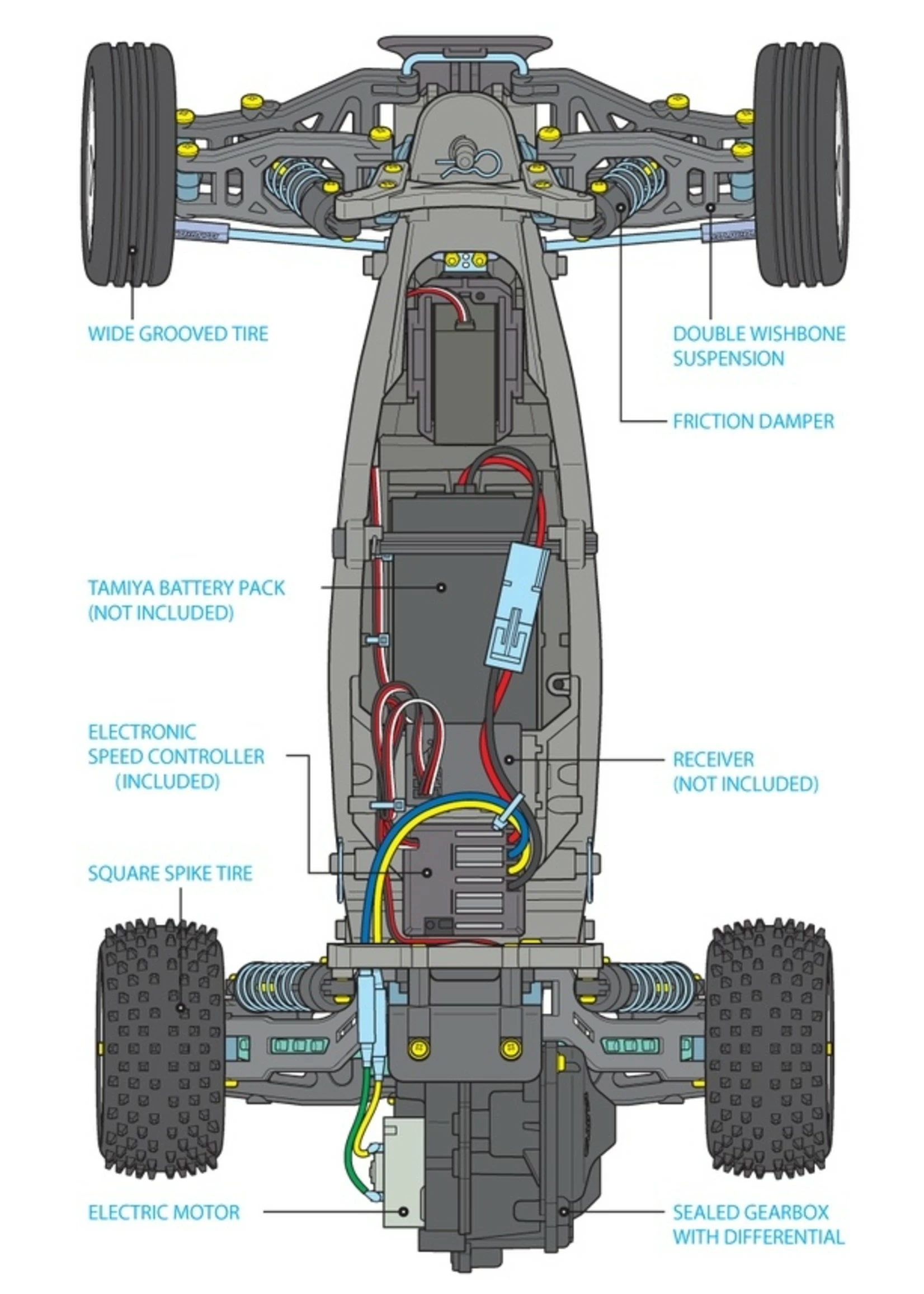 WIDE GROOVED TIRE

DOUBLE WISHBONE SUSPENSION

FRICTION DAMPER

TAMIYA BATTERY PACK (NOT INCLUDED)

ELECTRONIC SPEED CONTROLLER (INCLUDED)

RECEIVER (NOT INCLUDED)

SQUARE SPIKE TIRE

ELECTRIC MOTOR

SEALED GEARBOX WITH DIFFERENTIAL